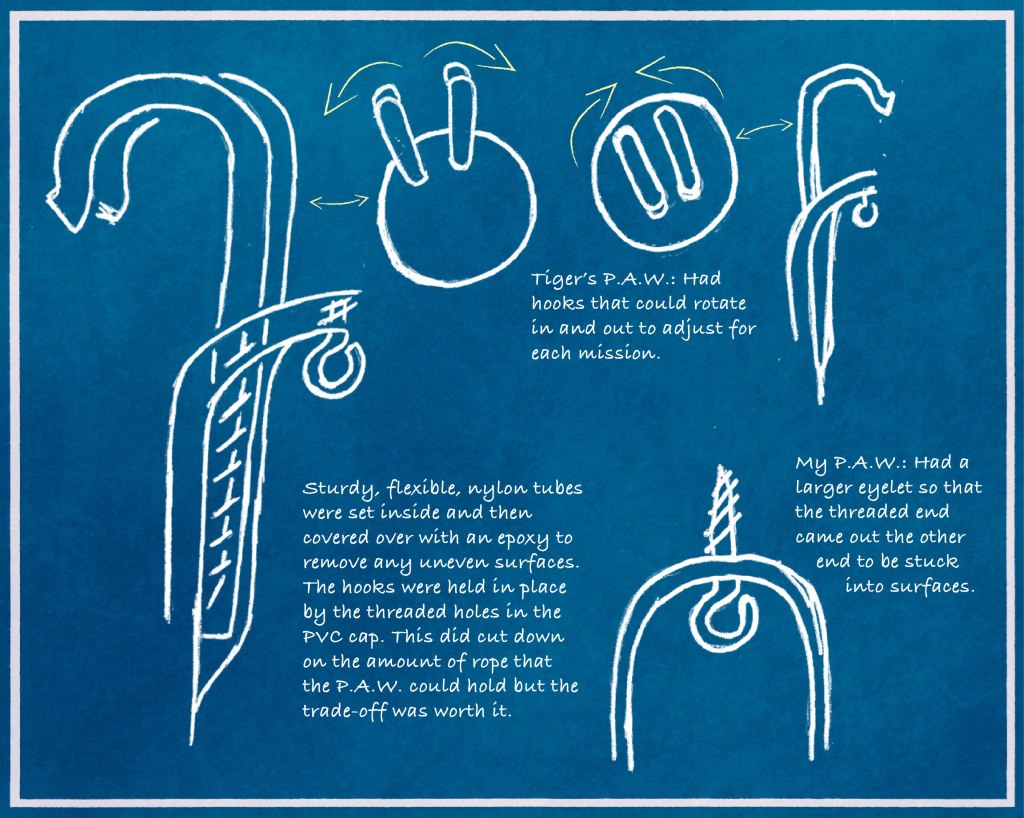 Tiger's P.A.W.: Had hooks that could rotate in and out to adjust for each mission.

Sturdy, flexible, nylon tubes were set inside and then covered over with an epoxy to remove any uneven surfaces. The hooks were held in place by the threaded holes in the PVC cap. This did cut down on the amount of rope that the P.A.W. could hold but the trade-off was worth it.

My P.A.W.: Had a larger eyelet so that the threaded end came out the other end to be stuck into surfaces.